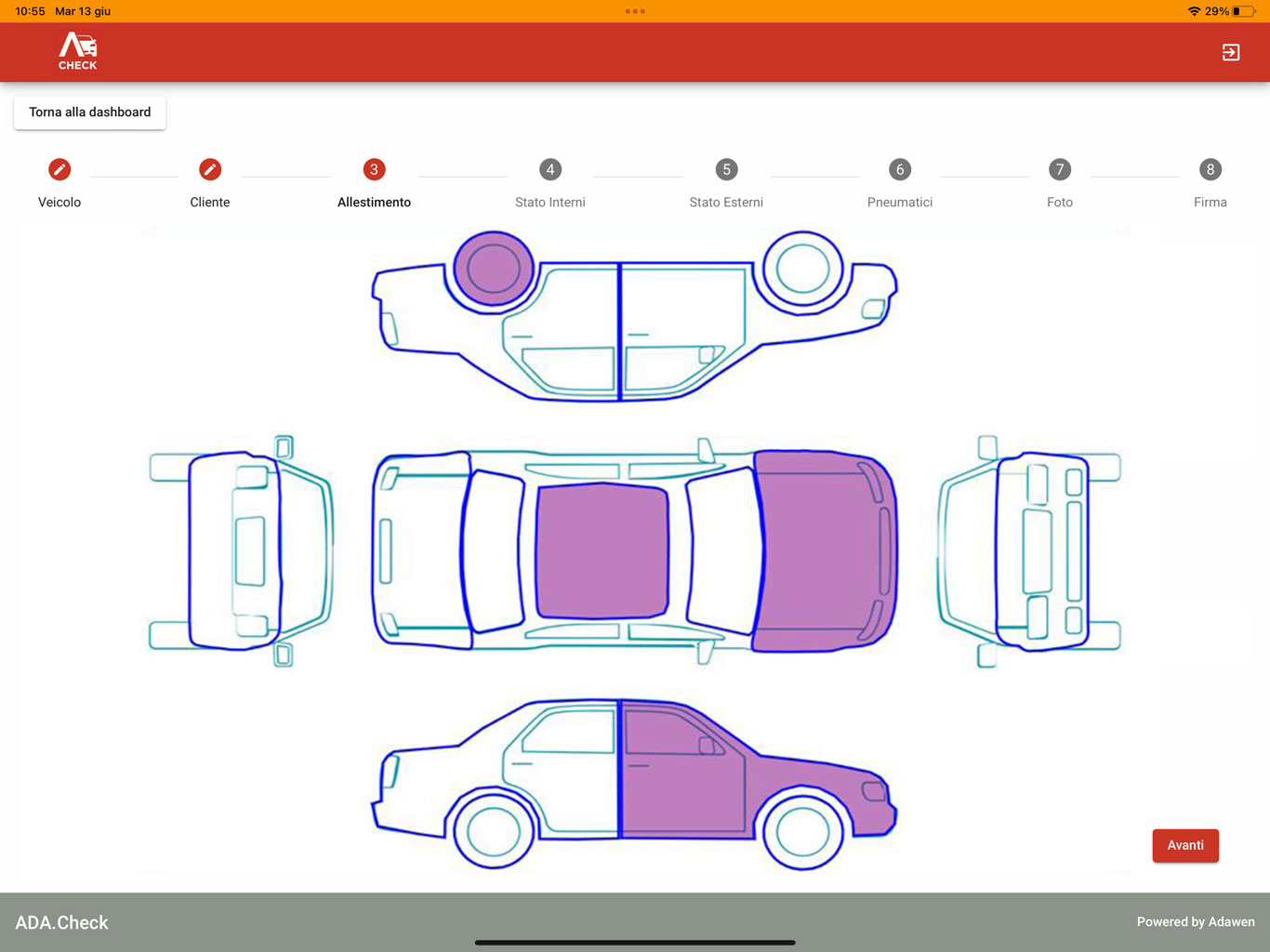 10:55 Mar 13 giu

29%

CHECK

Torna alla dashboard

Veicolo

Cliente

3
Allestimento

4
Stato Interni

5
Stato Esterni

6
Pneumatici

7
Foto

8
Firma

Avanti

ADA.Check

Powered by Adawen